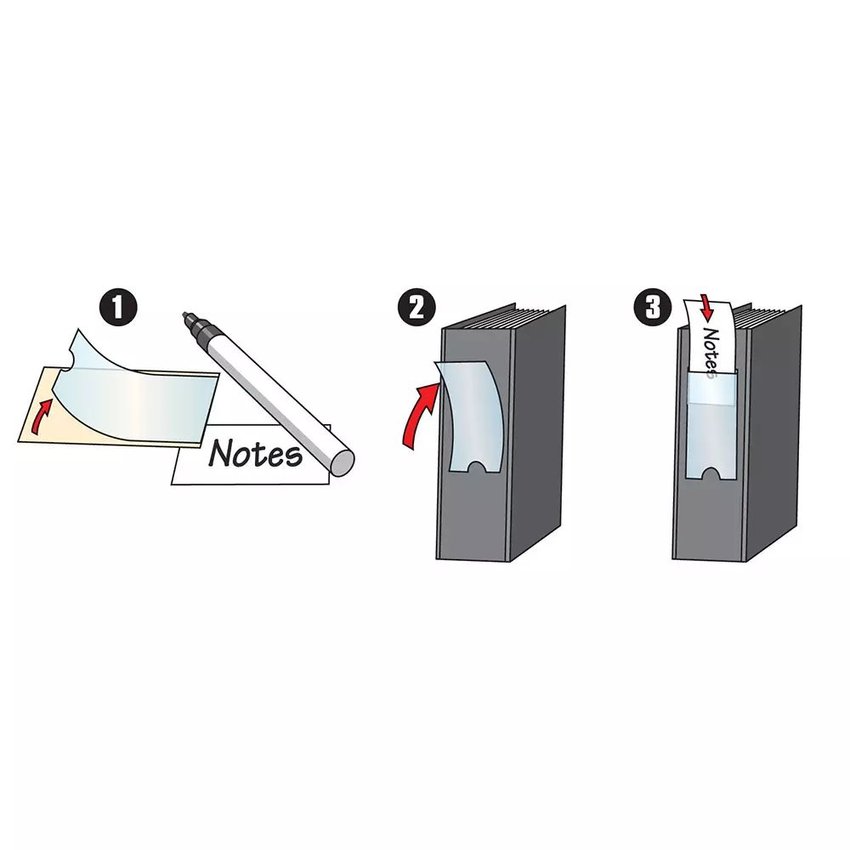 1

Notes

2

3

Notes